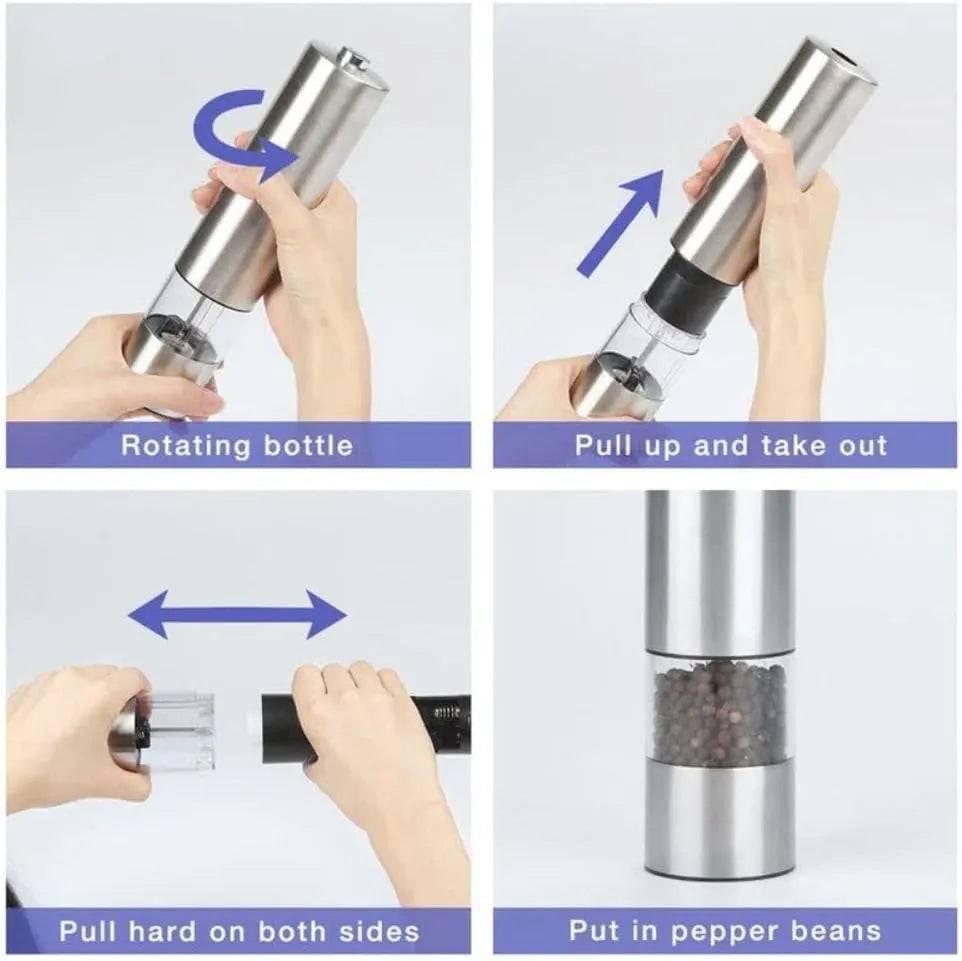 Rotating bottle

Pull up and take out

Pull hard on both sides

Put in pepper beans