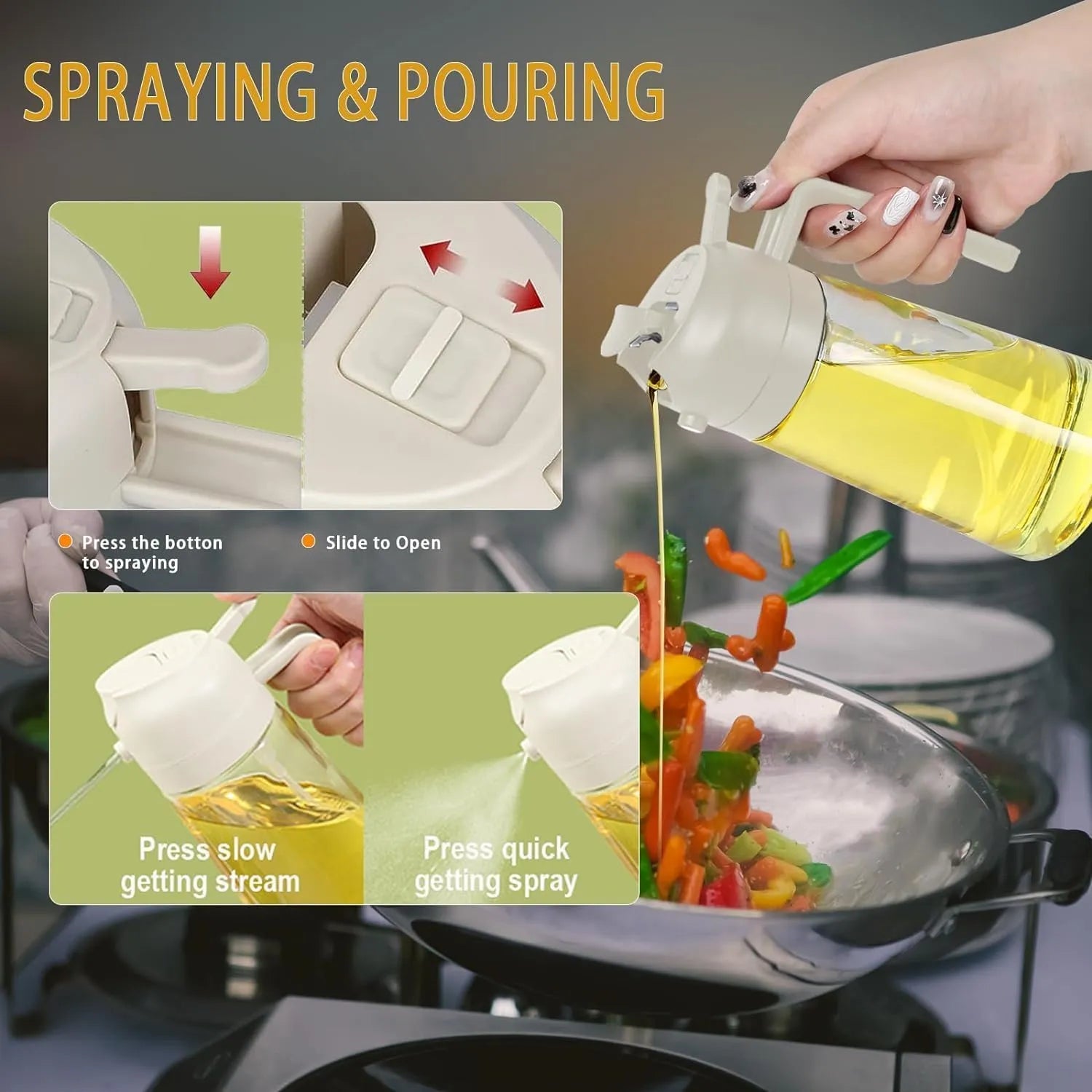 SPRAYING & POURING

Press the botton to spraying

Slide to Open

Press slow getting stream

Press quick getting spray